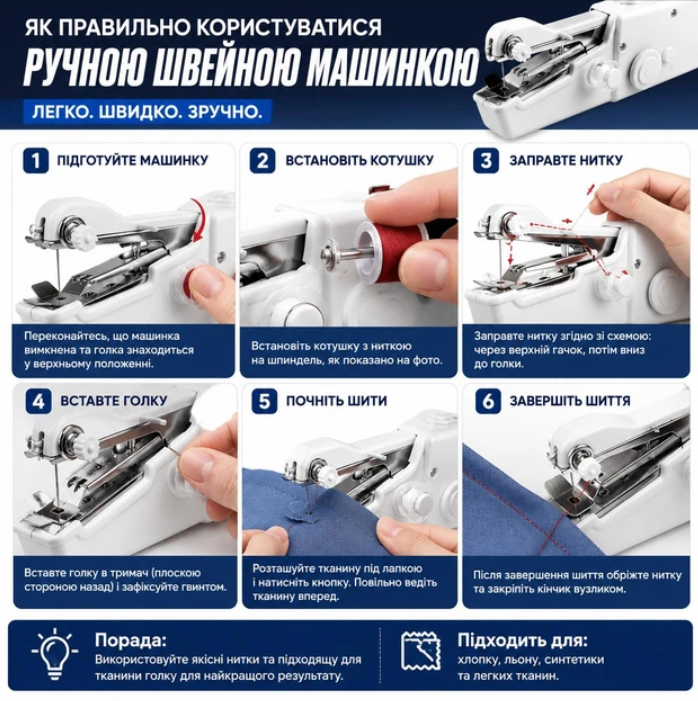 ЯК ПРАВИЛЬНО КОРИСТУВАТИСЯ
РУЧНОЮ ШВЕЙНОЮ МАШИНКОЮ
ЛЕГКО. ШВИДКО. ЗРУЧНО.

1 ПІДГОТУЙТЕ МАШИНКУ

Переконайтесь, що машинка вимкнена та голка знаходиться у верхньому положенні.

2 ВСТАНОВІТЬ КОТУШКУ

Встановіть котушку з ниткою на шпиндель, як показано на фото.

3 ЗАПРАВТЕ НИТКУ

Заправте нитку згідно зі схемою: через верхній гачок, потім вниз до голки.

4 ВСТАВТЕ ГОЛКУ

Вставте голку в тримач (плоскою стороною назад) і зафіксуйте гвинтом.

5 ПОЧНІТЬ ШИТИ

Розташуйте тканину під лапкою і натисніть кнопку. Повільно ведіть тканину вперед.

6 ЗАВЕРШІТЬ ШИТТЯ

Після завершення шиття обріжте нитку та закріпіть кінчик вузликом.

Порада:
Використовуйте якісні нитки та підходящу для тканини голку для найкращого результату.

Підходить для:
хлопку, льону, синтетики та легких тканин.